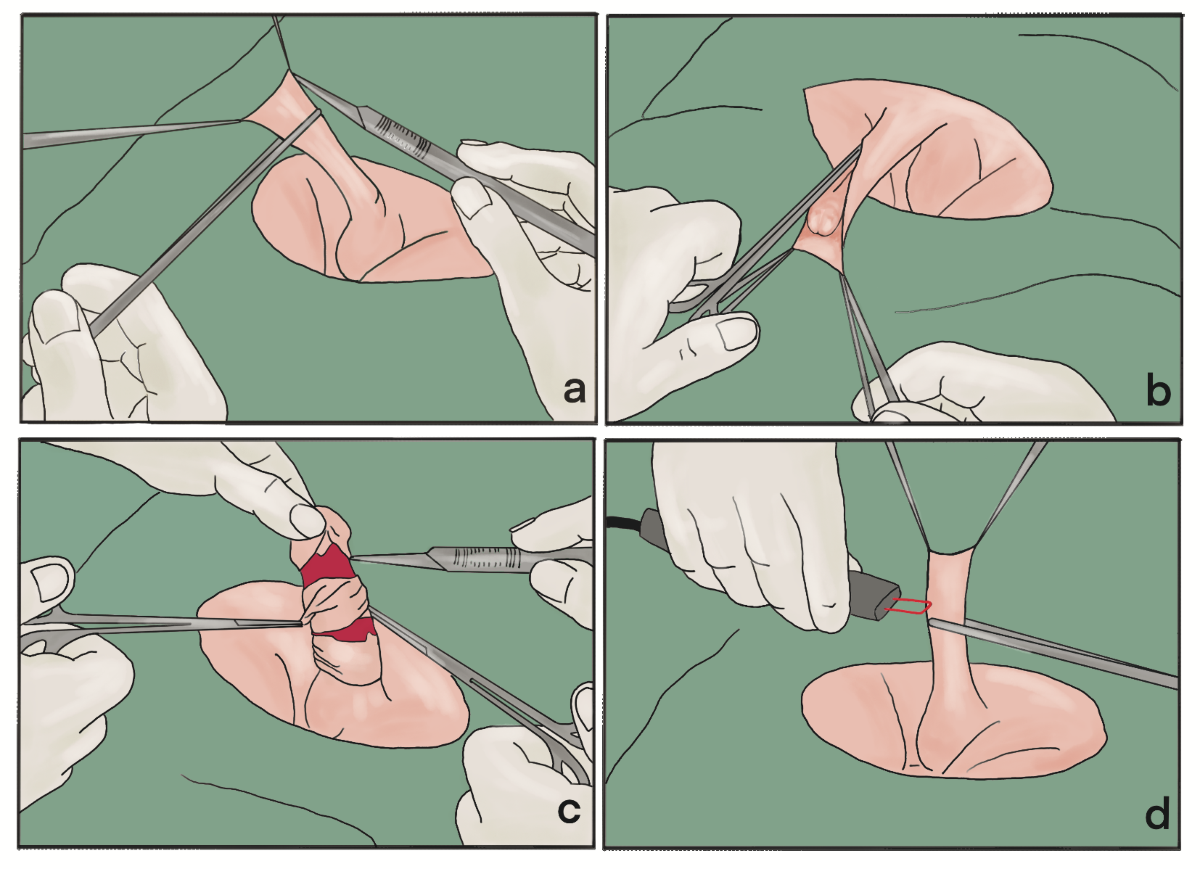 a

b

c

d