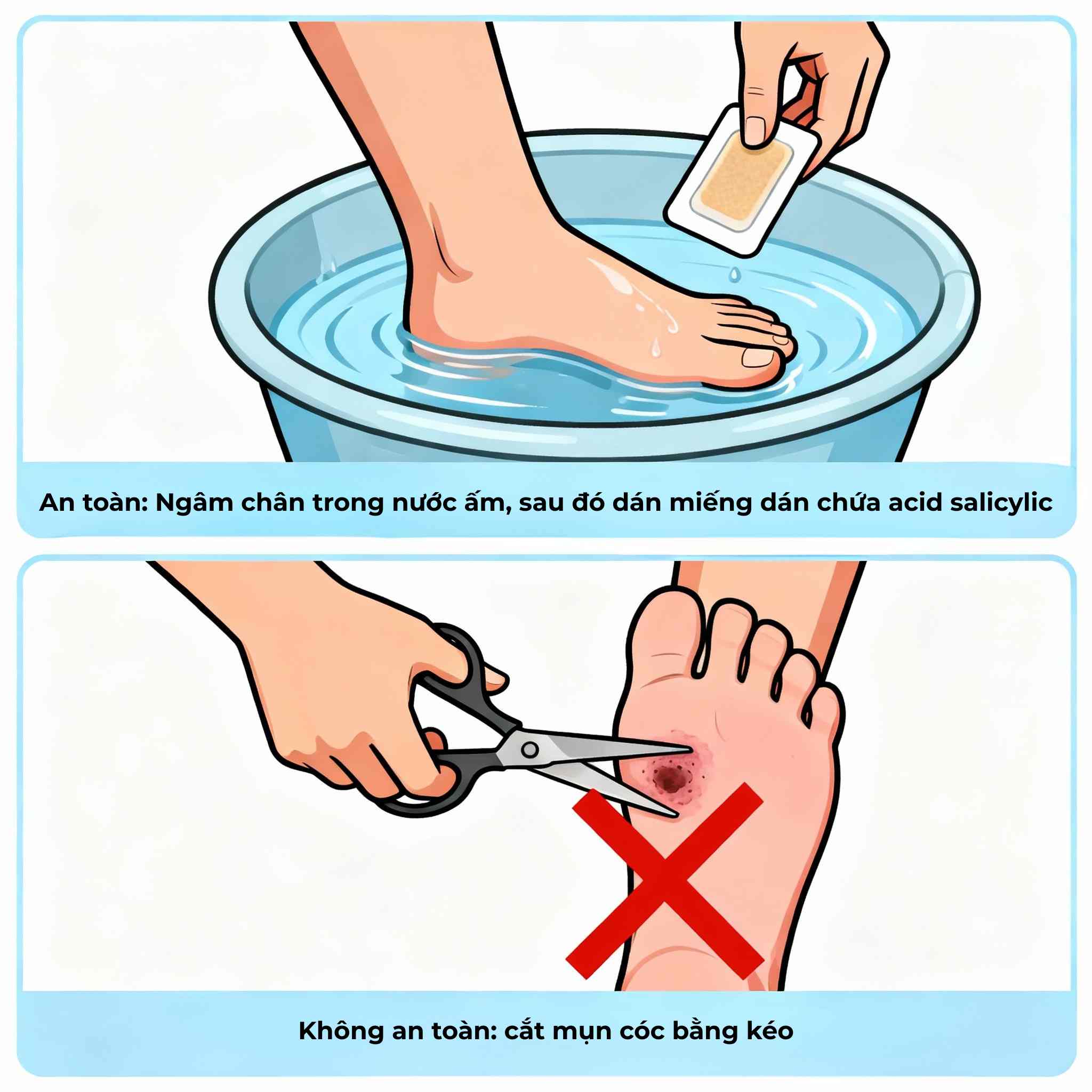 An toàn: Ngâm chân trong nước ấm, sau đó dán miếng dán chứa acid salicylic

Không an toàn: cắt mụn cóc bằng kéo