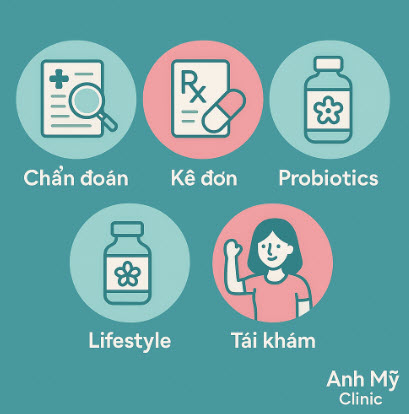 Rx

Chẩn đoán

Kê đơn

Probiotics

Lifestyle

Tái khám

Anh Mỹ
Clinic